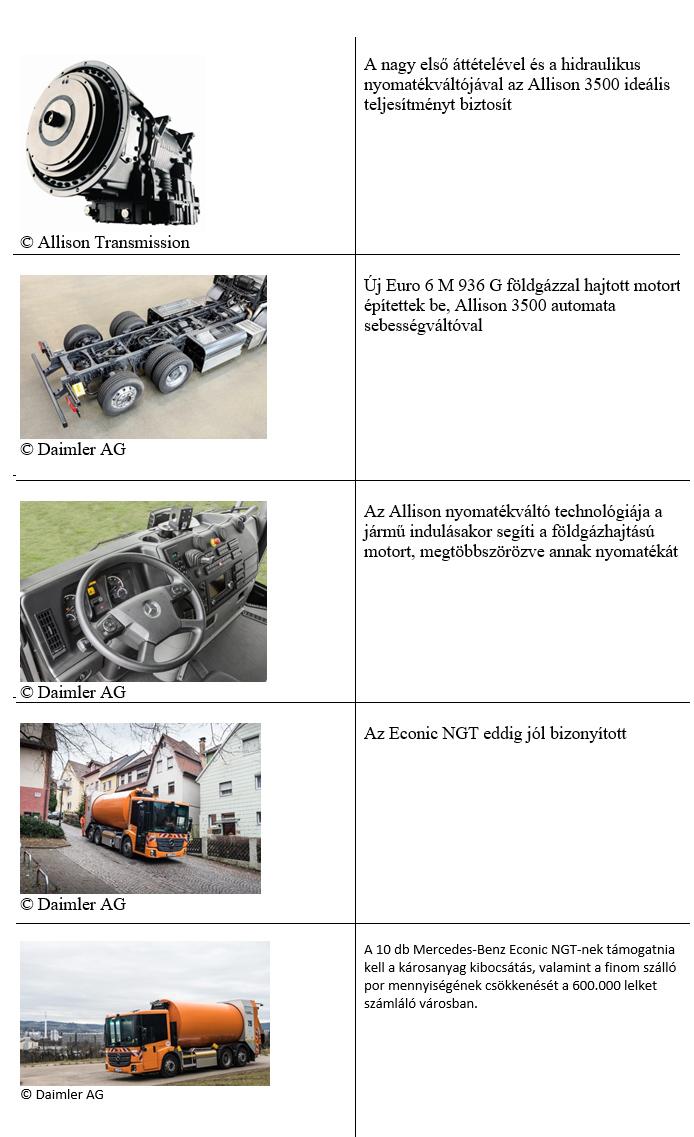 | | |
|---|---|
| © Allison Transmission | A nagy első áttételével és a hidraulikus nyomatékváltójával az Allison 3500 ideális teljesítményt biztosít |
| © Daimler AG | Új Euro 6 M 936 G földgázzal hajtott motort építettek be, Allison 3500 automata sebességváltóval |
| © Daimler AG | Az Allison nyomatékváltó technológiája a jármű indulásakor segíti a földgázhajtású motort, megtöbbszörözve annak nyomatékát |
| © Daimler AG | Az Econic NGT eddig jól bizonyított |
| © Daimler AG | A 10 db Mercedes-Benz Econic NGT-nek támogatnia kell a károsanyag kibocsátás, valamint a finom szálló por mennyiségének csökkenését a 600.000 lelket számláló városban. |